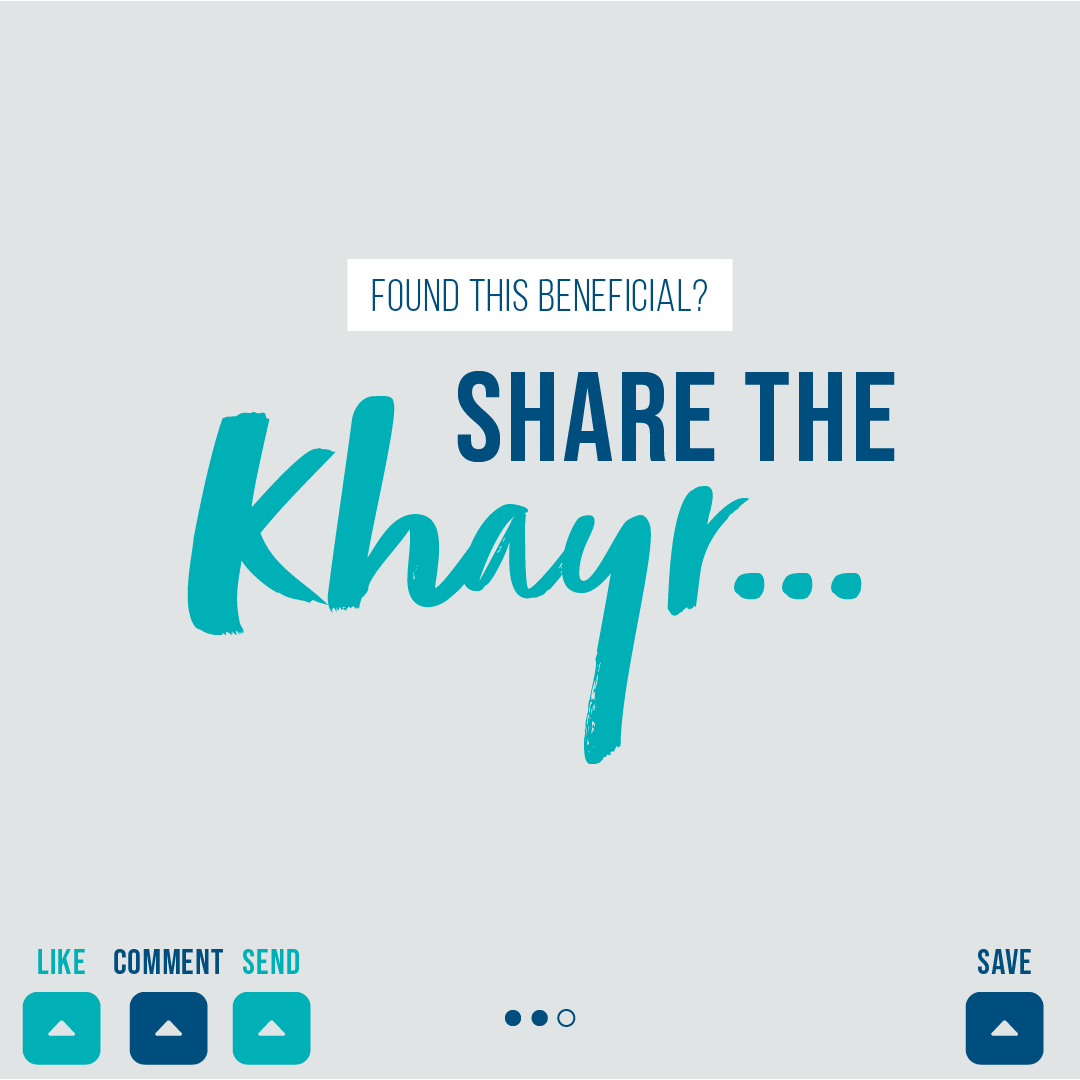 FOUND THIS BENEFICIAL?

SHARE THE Khayr...

LIKE COMMENT SEND

SAVE